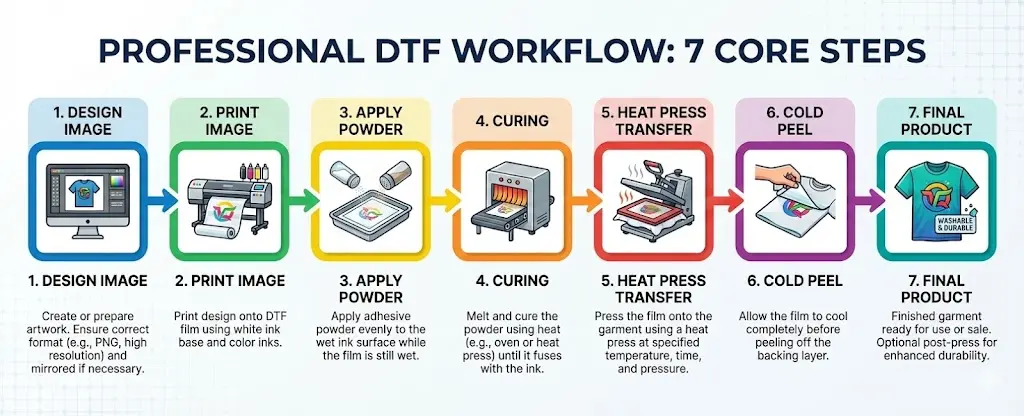 PROFESSIONAL DTF WORKFLOW: 7 CORE STEPS

1. DESIGN IMAGE

2. PRINT IMAGE

3. APPLY POWDER

4. CURING

5. HEAT PRESS TRANSFER

6. COLD PEEL

7. FINAL PRODUCT

WASHABLE & DURABLE

1. DESIGN IMAGE

Create or prepare artwork. Ensure correct format (e.g., PNG, high resolution) and mirrored if necessary.

2. PRINT IMAGE

Print design onto DTF film using white ink base and color inks.

3. APPLY POWDER

Apply adhesive powder evenly to the wet ink surface while the film is still wet.

4. CURING

Melt and cure the powder using heat (e.g., oven or heat press) until it fuses with the ink.

5. HEAT PRESS TRANSFER

Press the film onto the garment using a heat press at specified temperature, time, and pressure.

6. COLD PEEL

Allow the film to cool completely before peeling off the backing layer.

7. FINAL PRODUCT

Finished garment ready for use or sale. Optional post-press for enhanced durability.